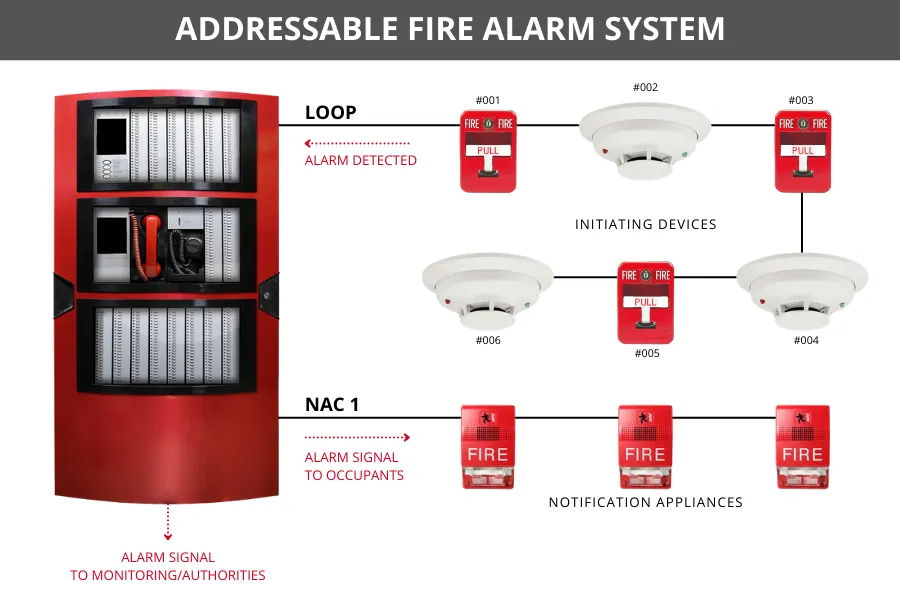 ADDRESSABLE FIRE ALARM SYSTEM

LOOP

ALARM DETECTED

#001

FIRE FIRE

PULL

#002

#003

FIRE FIRE

PULL

INITIATING DEVICES

#006

FIRE FIRE

PULL

#005

#004

NAC 1

ALARM SIGNAL
TO OCCUPANTS

FIRE

FIRE

FIRE

NOTIFICATION APPLIANCES

ALARM SIGNAL
TO MONITORING/AUTHORITIES